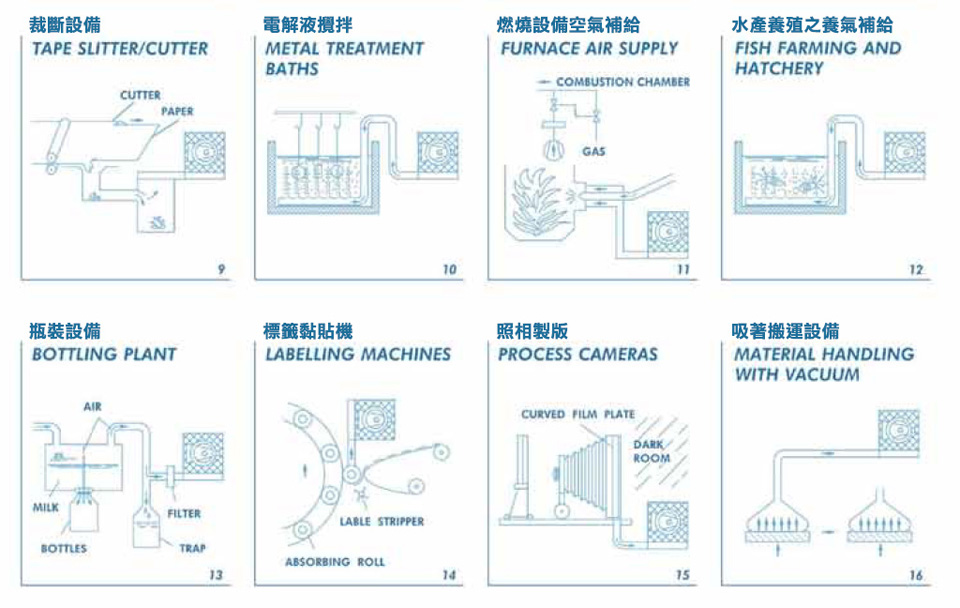 裁斷設備
TAPE SLITTER/CUTTER

CUTTER
PAPER

9

電解液攪拌
METAL TREATMENT BATHS

10

燃燒設備空氣補給
FURNACE AIR SUPPLY

COMBUSTION CHAMBER
GAS

11

水產養殖之養氣補給
FISH FARMING AND HATCHERY

12

瓶裝設備
BOTTLING PLANT

AIR
MILK
BOTTLES
FILTER
TRAP

13

標籤黏貼機
LABELLING MACHINES

LABLE STRIPPER
ABSORBING ROLL

14

照相製版
PROCESS CAMERAS

CURVED FILM PLATE
DARK ROOM

15

吸著搬運設備
MATERIAL HANDLING WITH VACUUM

16