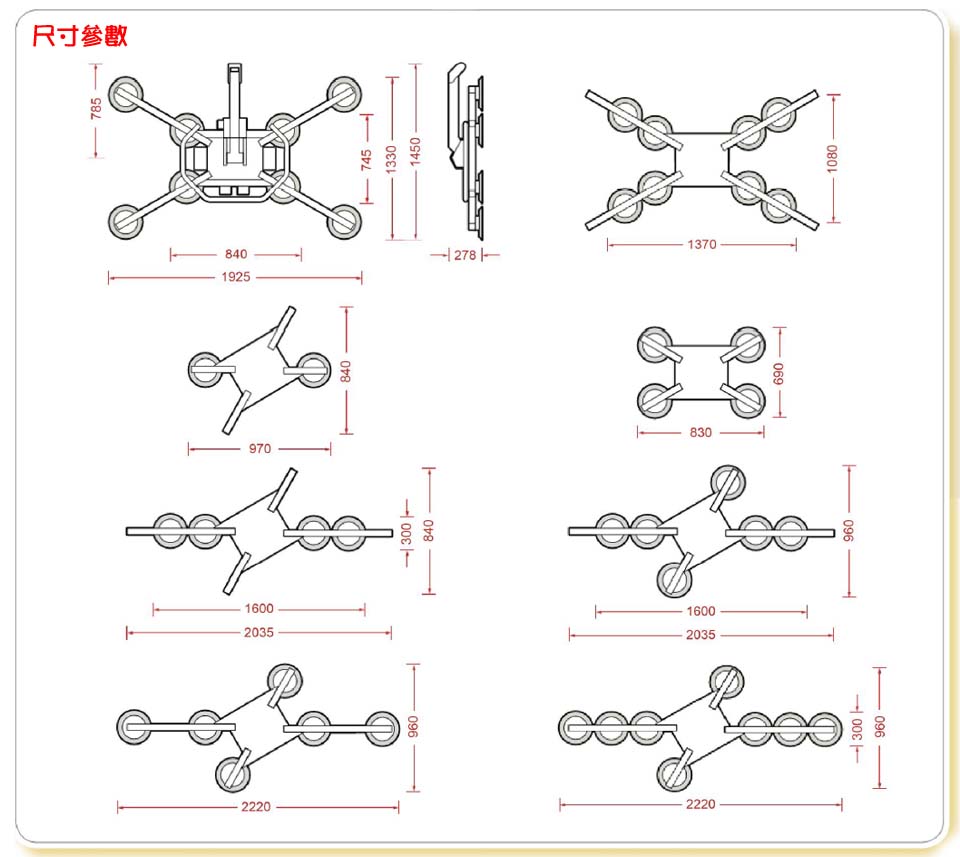 尺寸參數

785
745
1330
1450
840
1925
278
1080
1370
840
970
690
830
300
840
1600
2035
960
1600
2035
960
2220
300
960
2220